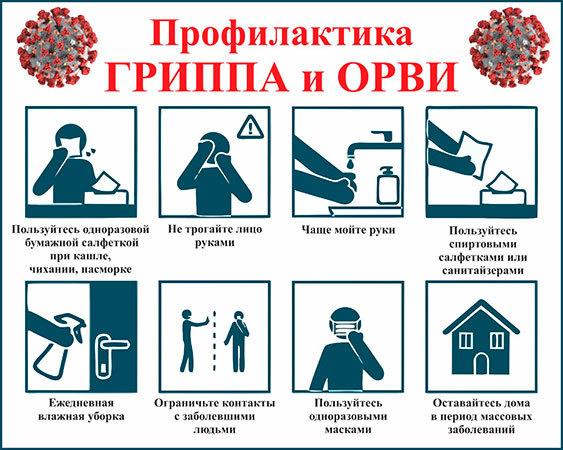 Профилактика
ГРИППА и ОРВИ

Пользуйтесь одноразовой бумажной салфеткой при кашле, чихании, насморке

Не трогайте лицо руками

Чаще мойте руки

Пользуйтесь спиртовыми салфетками или санитайзерами

Ежедневная влажная уборка

Ограничьте контакты с заболевшими людьми

Пользуйтесь одноразовыми масками

Оставайтесь дома в период массовых заболеваний